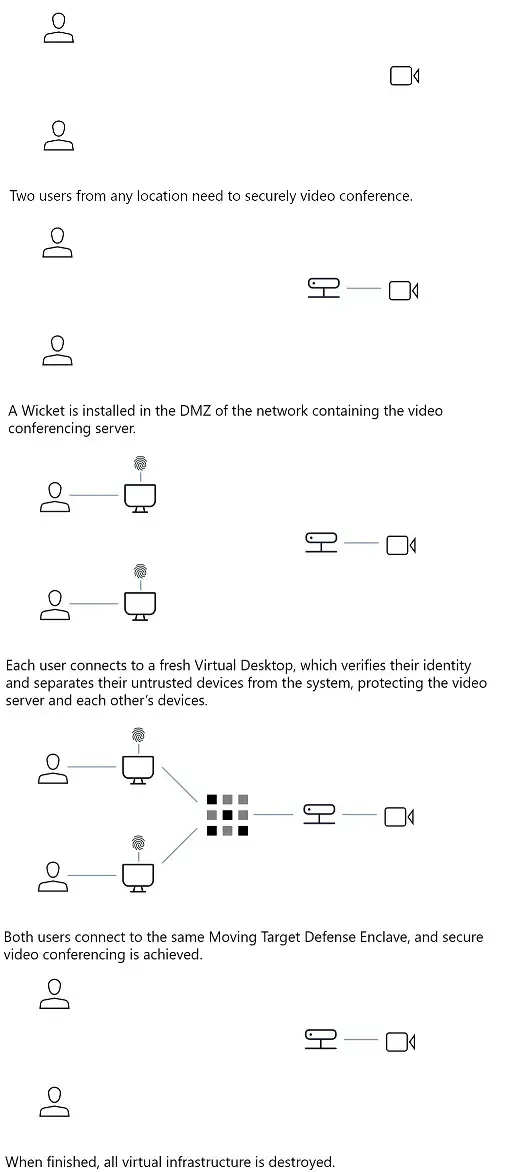 Two users from any location need to securely video conference.

A Wicket is installed in the DMZ of the network containing the video conferencing server.

Each user connects to a fresh Virtual Desktop, which verifies their identity and separates their untrusted devices from the system, protecting the video server and each other's devices.

Both users connect to the same Moving Target Defense Enclave, and secure video conferencing is achieved.

When finished, all virtual infrastructure is destroyed.